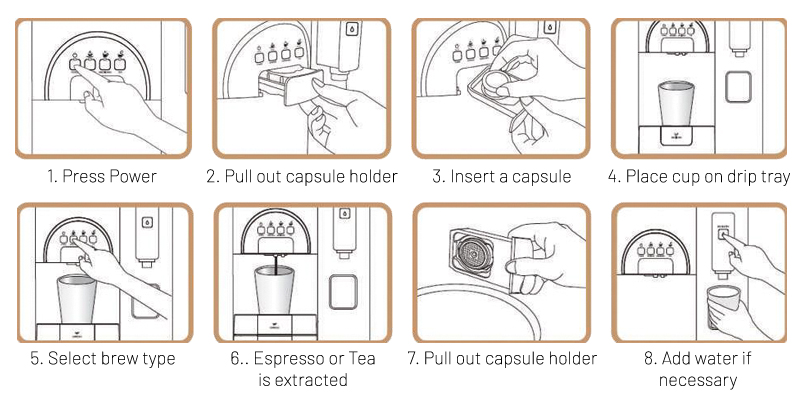 1. Press Power

2. Pull out capsule holder

3. Insert a capsule

4. Place cup on drip tray

5. Select brew type

6.. Espresso or Tea is extracted

7. Pull out capsule holder

8. Add water if necessary